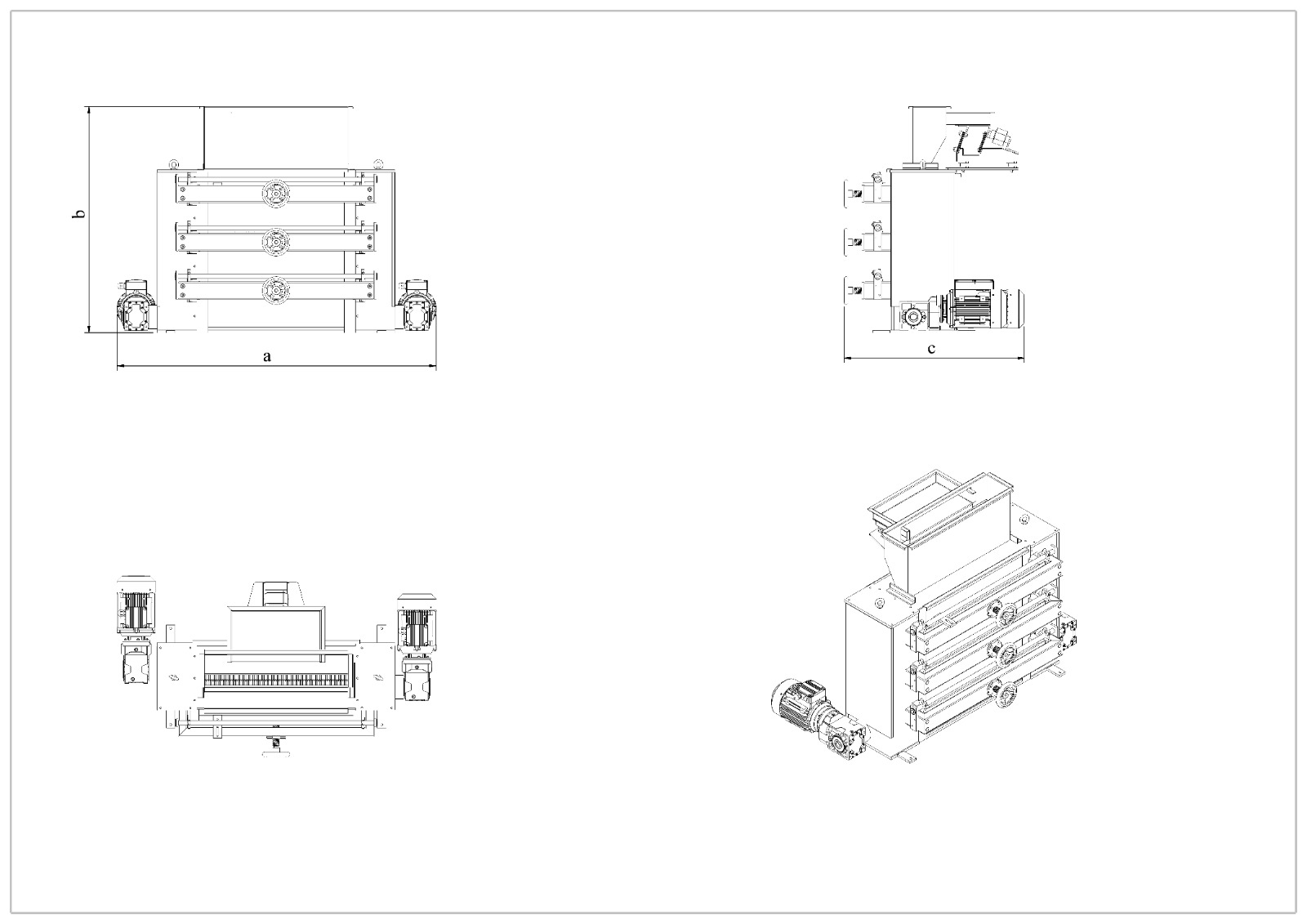 b

a

c